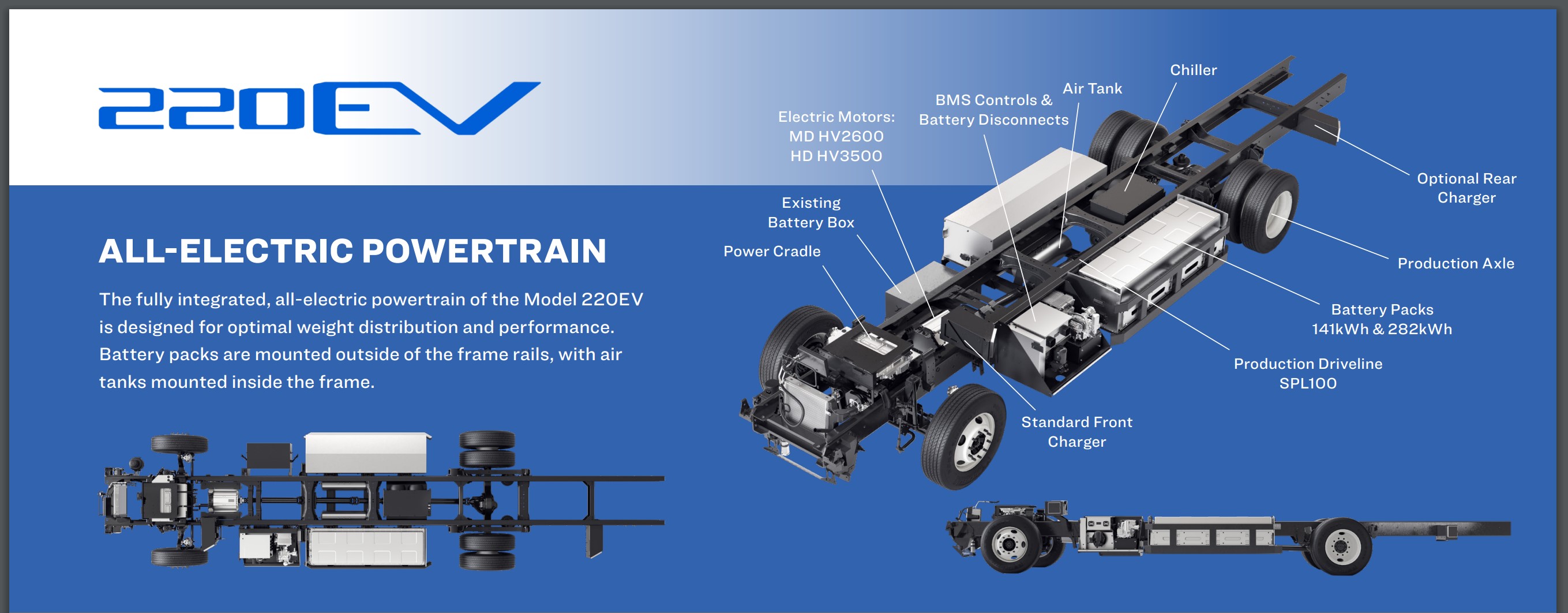 220EV

ALL-ELECTRIC POWERTRAIN

The fully integrated, all-electric powertrain of the Model 220EV is designed for optimal weight distribution and performance. Battery packs are mounted outside of the frame rails, with air tanks mounted inside the frame.

Electric Motors:
MD HV2600
HD HV3500

BMS Controls &
Battery Disconnects

Air Tank

Chiller

Existing
Battery Box

Power Cradle

Optional Rear
Charger

Production Axle

Battery Packs
141kWh & 282kWh

Production Driveline
SPL100

Standard Front
Charger